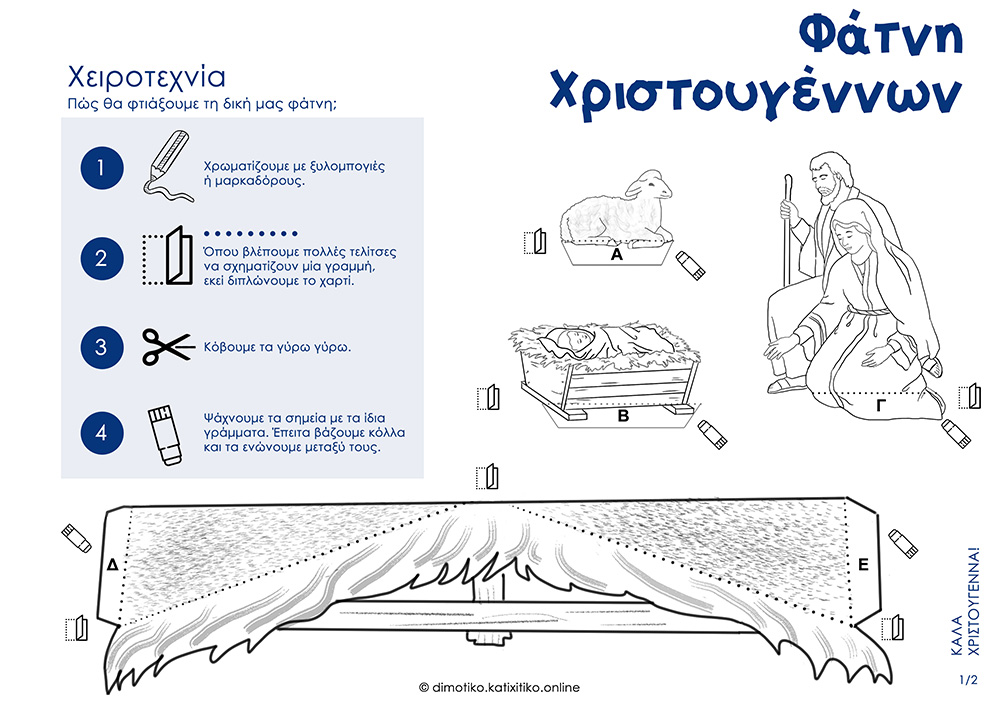 Φάτνη Χριστουγέννων

Χειροτεχνία
Πώς θα φτιάξουμε τη δική μας φάτνη;

1 Χρωματίζουμε με ξυλομπογιές ή μαρκαδόρους.

2 Όπου βλέπουμε πολλές τελίτσες να σχηματίζουν μία γραμμή, εκεί διπλώνουμε το χαρτί.

3 Κόβουμε τα γύρω γύρω.

4 Ψάχνουμε τα σημεία με τα ίδια γράμματα. Έπειτα βάζουμε κόλλα και τα ενώνουμε μεταξύ τους.

Α

Β

Γ

Δ

Ε

ΚΑΛΑ ΧΡΙΣΤΟΥΓΕΝΝΑ!

© dimotiko.katixitiko.online

1/2